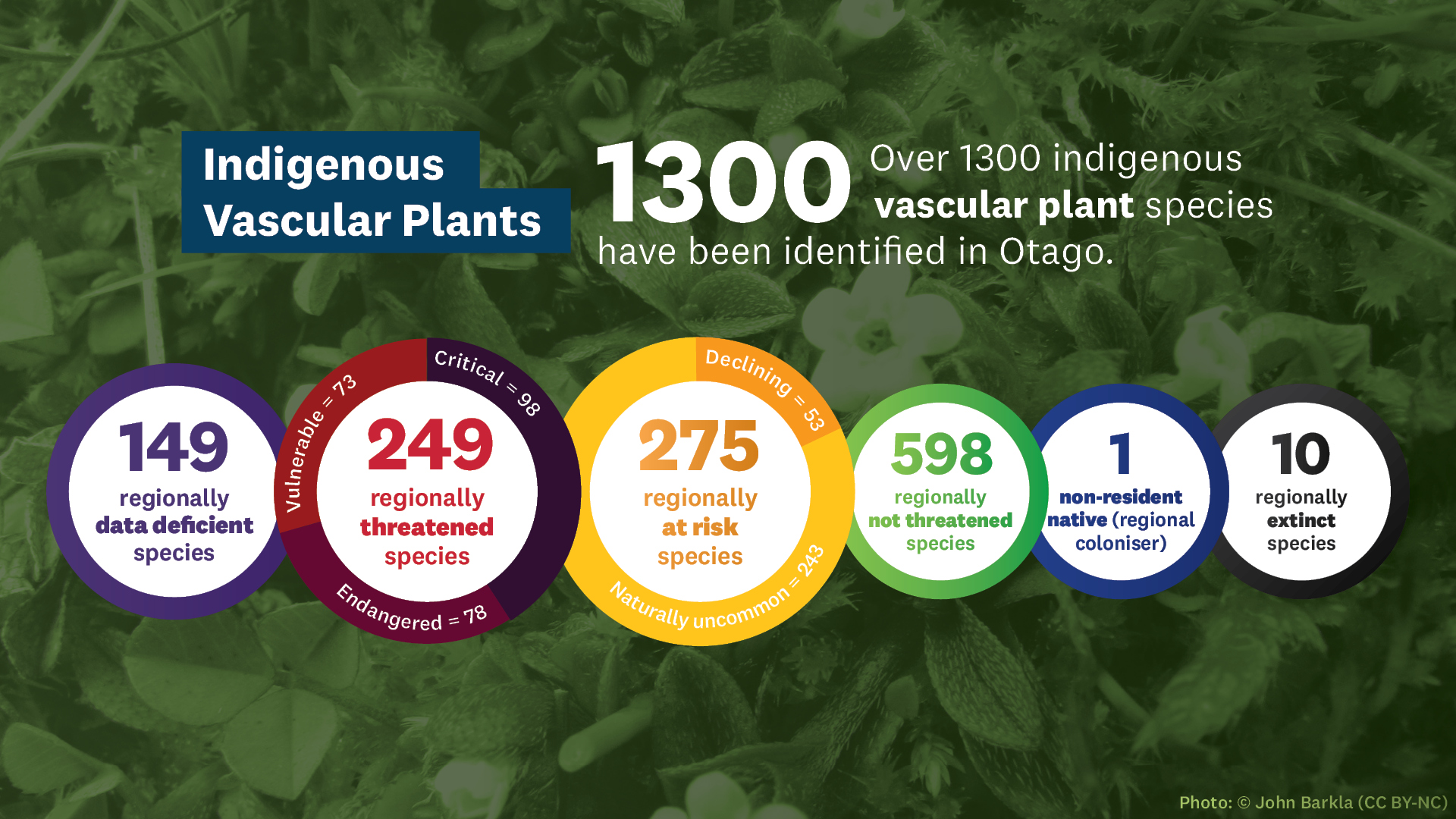 Indigenous Vascular Plants

1300 Over 1300 indigenous vascular plant species have been identified in Otago.

149 regionally data deficient species

Vulnerable = 73
Critical = 98
Endangered = 78

249 regionally threatened species

Declining = 53
Naturally uncommon = 243

275 regionally at risk species

598 regionally not threatened species

1 non-resident native (regional coloniser)

10 regionally extinct species

Photo: © John Barkla (CC BY-NC)