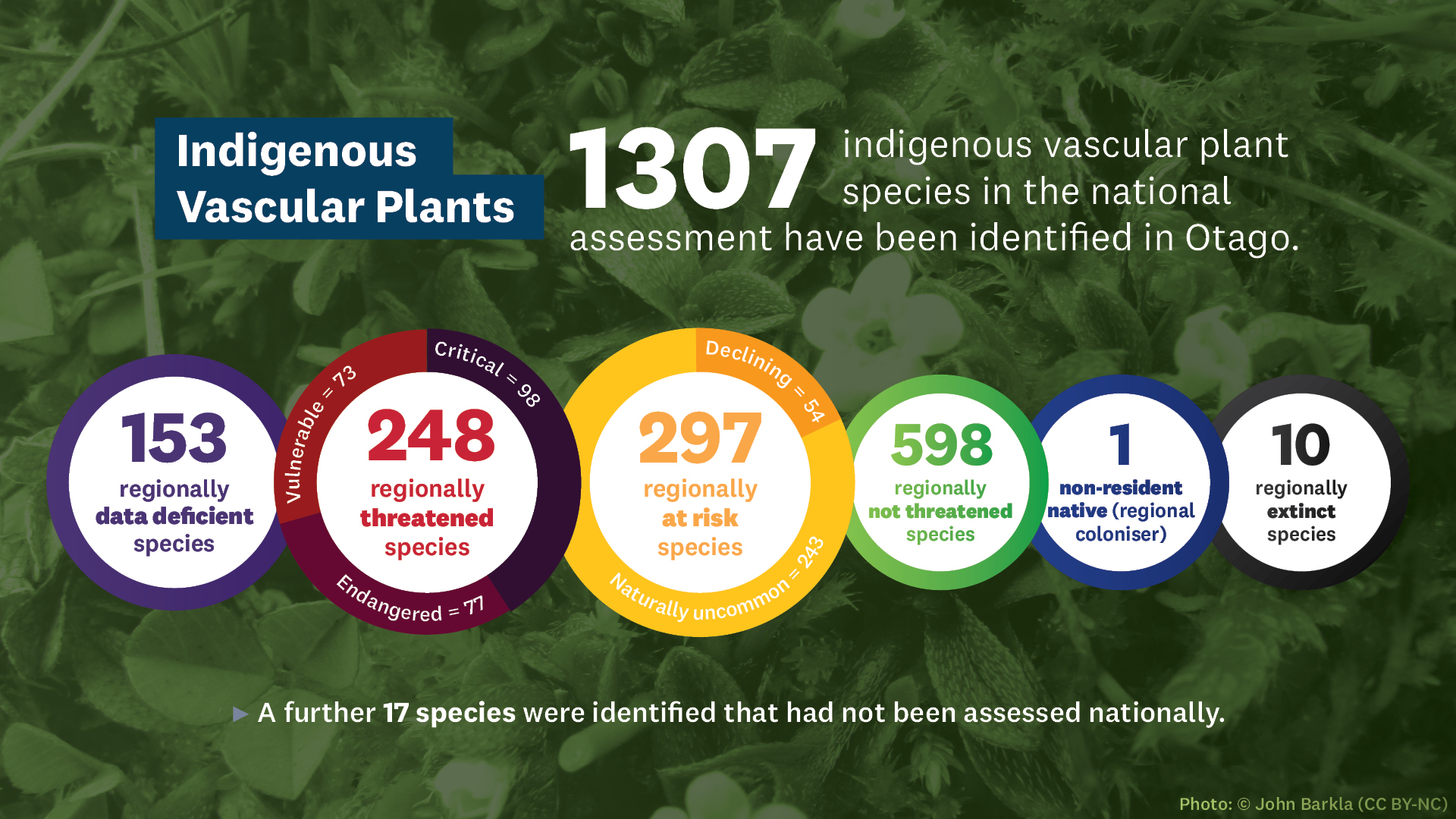 Indigenous Vascular Plants

1307 indigenous vascular plant species in the national assessment have been identified in Otago.

153 regionally data deficient species

Vulnerable = 73
Critical = 98
248 regionally threatened species
Endangered = 77

Declining = 54
297 regionally at risk species
Naturally uncommon = 243

598 regionally not threatened species

1 non-resident native (regional coloniser)

10 regionally extinct species

▶ A further 17 species were identified that had not been assessed nationally.

Photo: © John Barkla (CC BY-NC)